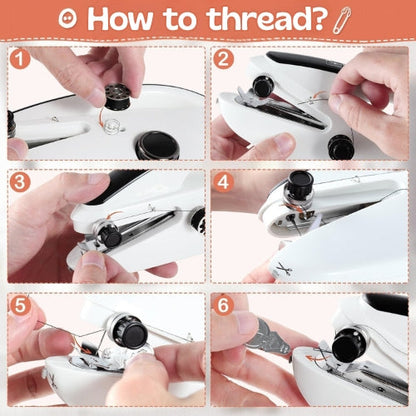 How to thread?

1

2

3

4

5

6